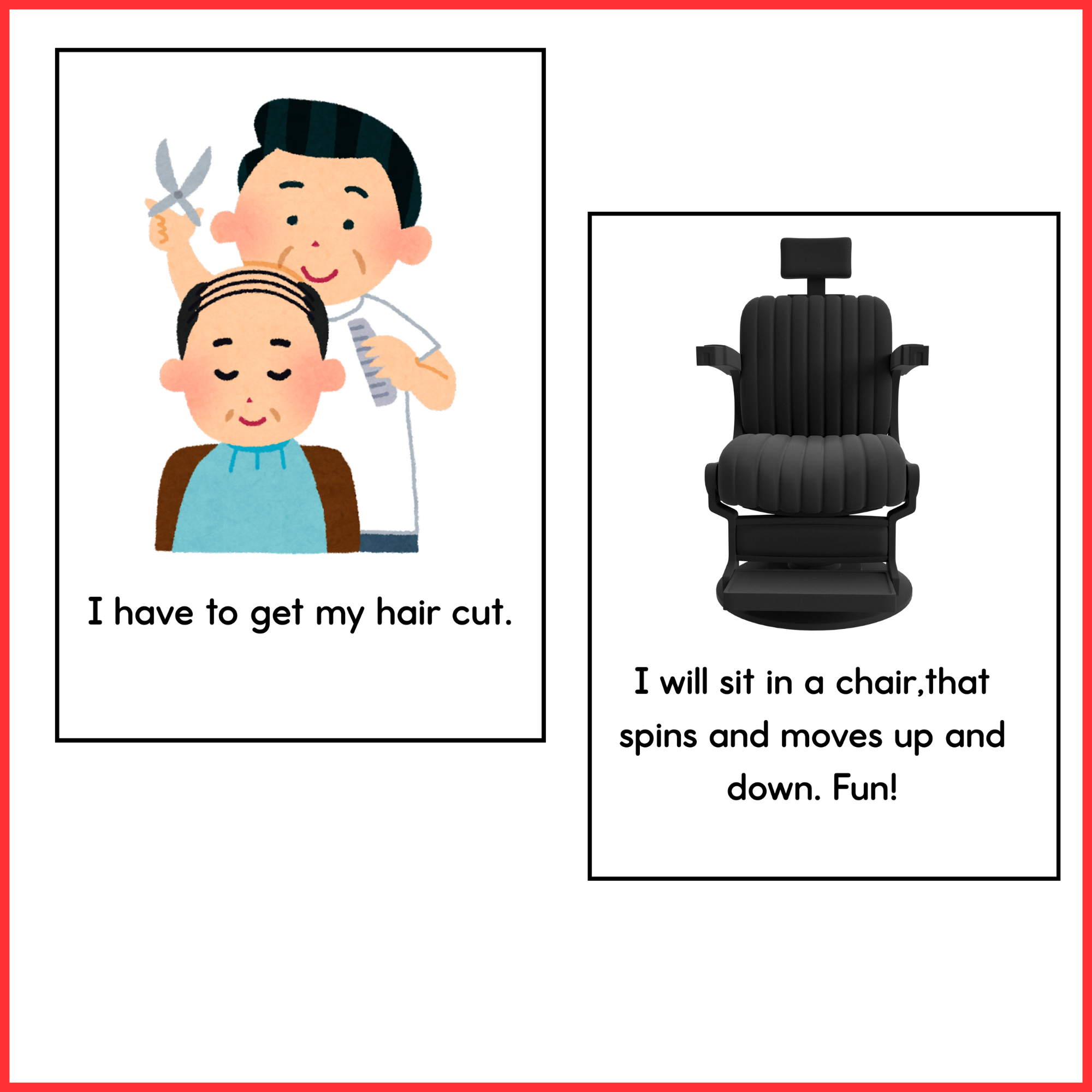 I have to get my hair cut.

I will sit in a chair,that spins and moves up and down. Fun!